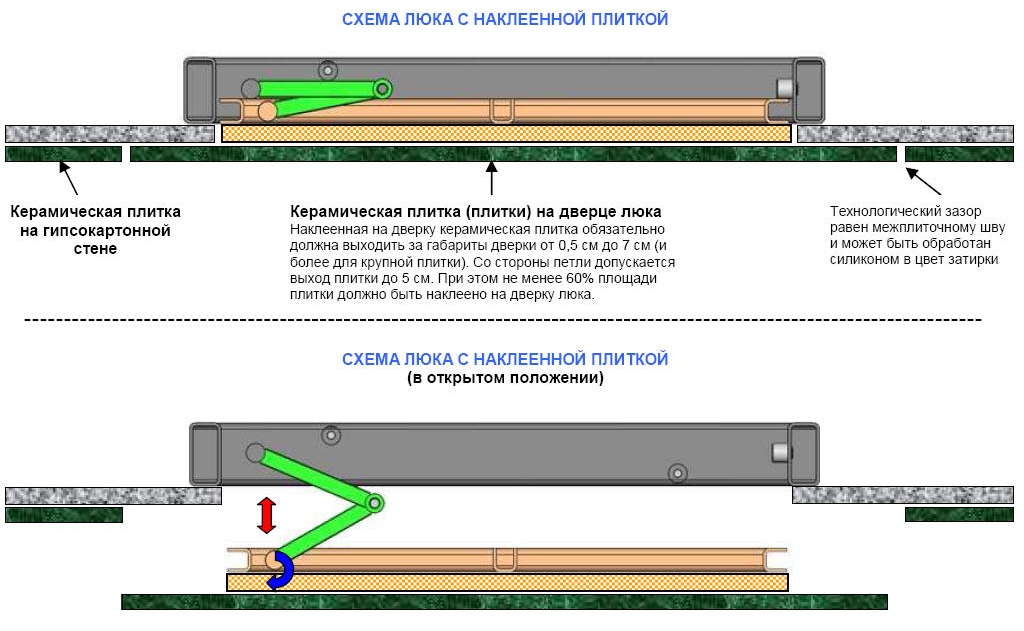 СХЕМА ЛЮКА С НАКЛЕЕННОЙ ПЛИТКОЙ

Керамическая плитка на гипсокартонной стене

Керамическая плитка (плитки) на дверце люка
Наклеенная на дверку керамическая плитка обязательно должна выходить за габариты дверки от 0,5 см до 7 см (и более для крупной плитки). Со стороны петли допускается выход плитки до 5 см. При этом не менее 60% площади плитки должно быть наклеено на дверку люка.

Технологический зазор равен межплиточному шву и может быть обработан силиконом в цвет затирки

СХЕМА ЛЮКА С НАКЛЕЕННОЙ ПЛИТКОЙ
(в открытом положении)